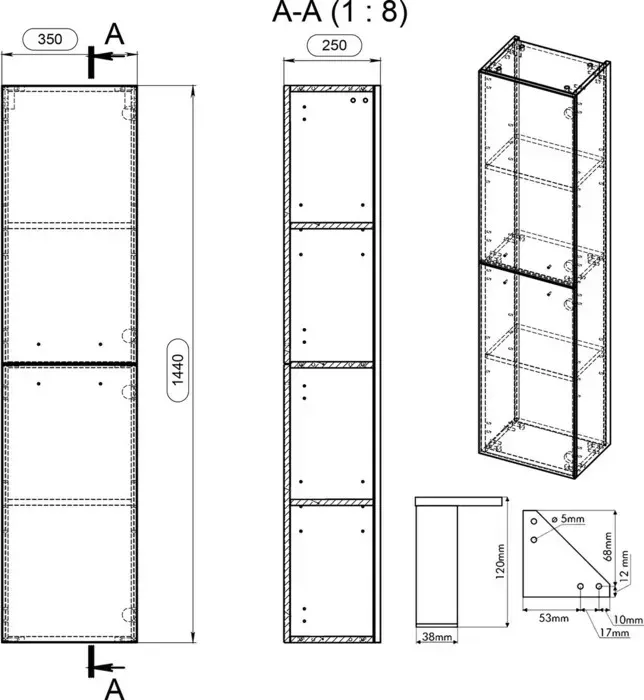 A-A (1 : 8)

350

A

1440

A

250

120mm

38mm

⌀ 5mm

68mm

12 mm

53mm

10mm

17mm